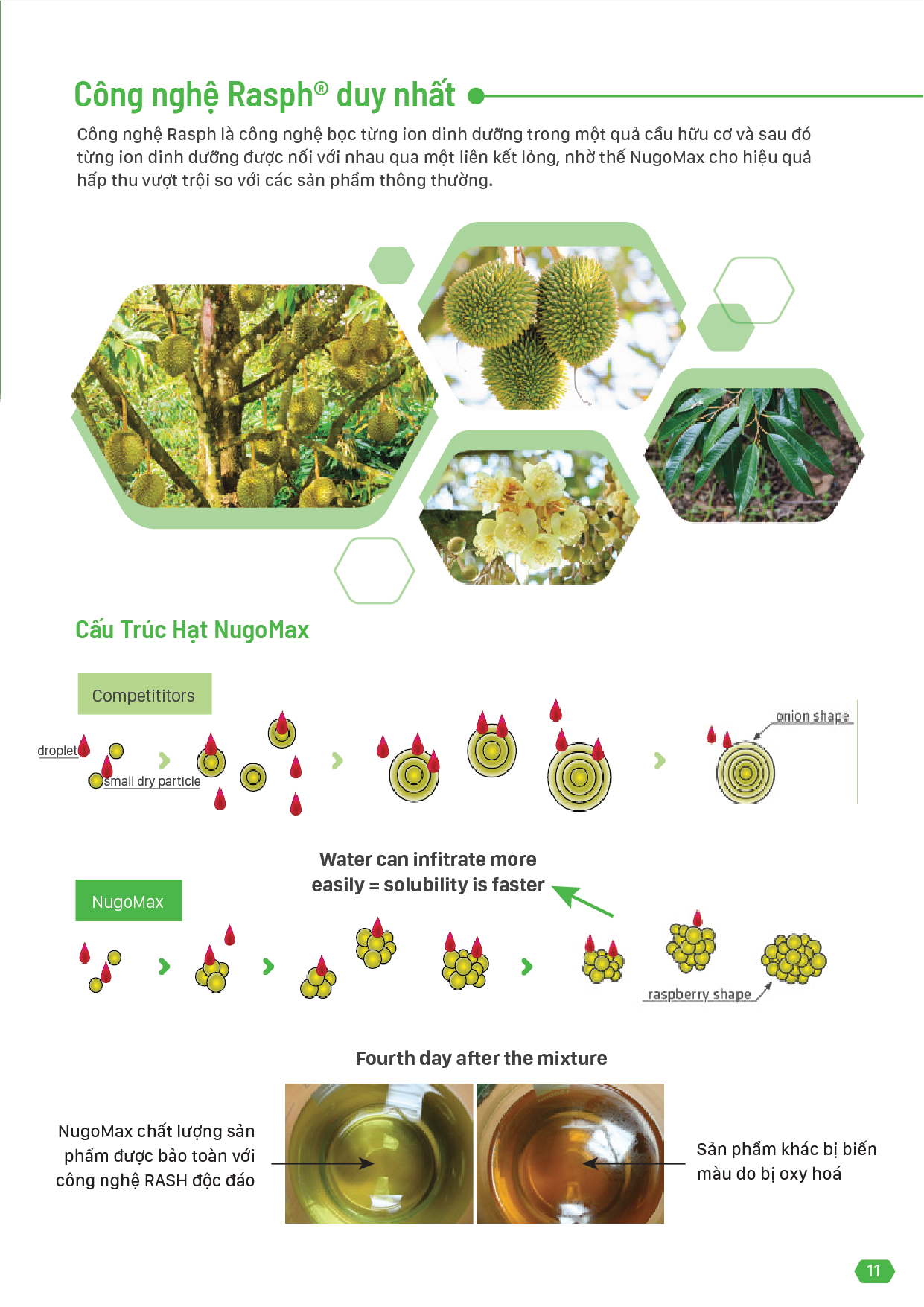 Công nghệ Rasph® duy nhất

Công nghệ Rasph là công nghệ bọc từng ion dinh dưỡng trong một quả cầu hữu cơ và sau đó từng ion dinh dưỡng được nối với nhau qua một liên kết lỏng, nhờ thế NugoMax cho hiệu quả hấp thu vượt trội so với các sản phẩm thông thường.

Cấu Trúc Hạt NugoMax

Competititors

droplet

small dry particle

onion shape

Water can infitrate more easily = solubility is faster

NugoMax

raspberry shape

Fourth day after the mixture

NugoMax chất lượng sản phẩm được bảo toàn với công nghệ RASH độc đáo

Sản phẩm khác bị biến màu do bị oxy hoá

11